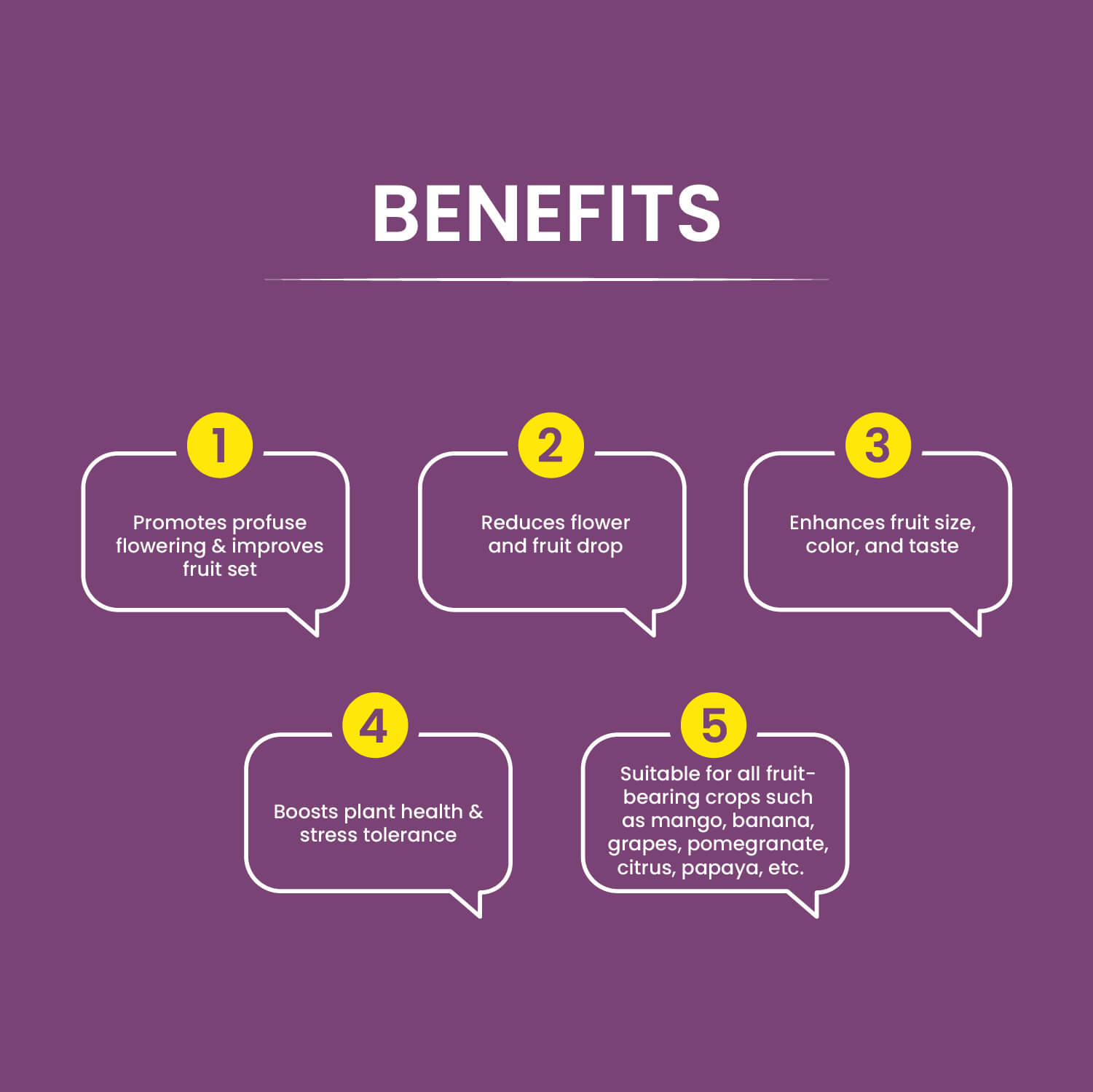 BENEFITS

1

Promotes profuse flowering & improves fruit set

2

Reduces flower and fruit drop

3

Enhances fruit size, color, and taste

4

Boosts plant health & stress tolerance

5

Suitable for all fruit-bearing crops such as mango, banana, grapes, pomegranate, citrus, papaya, etc.